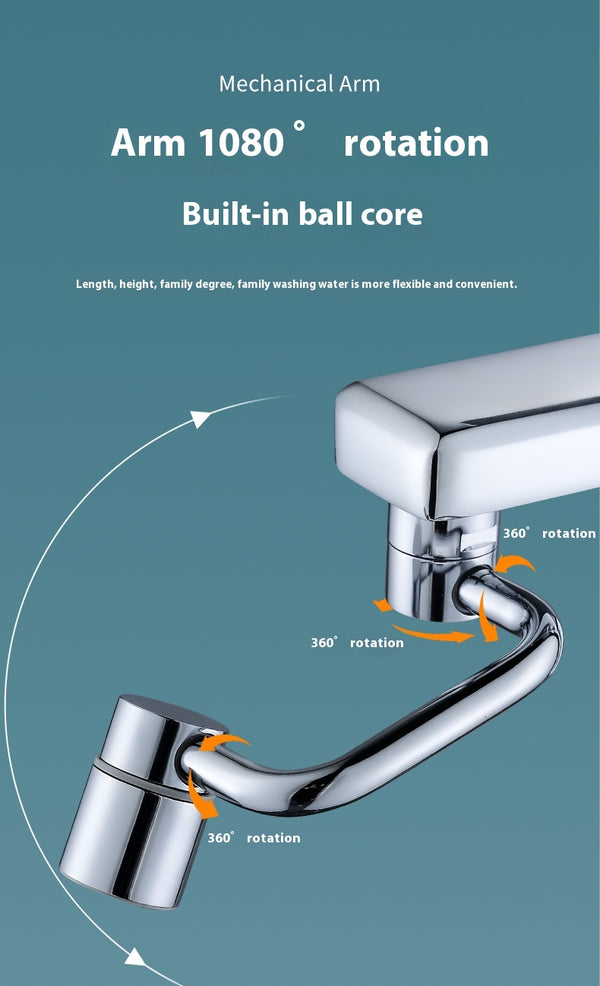 Mechanical Arm

Arm 1080° rotation

Built-in ball core

Length, height, family degree, family washing water is more flexible and convenient.

360° rotation

360° rotation

360° rotation