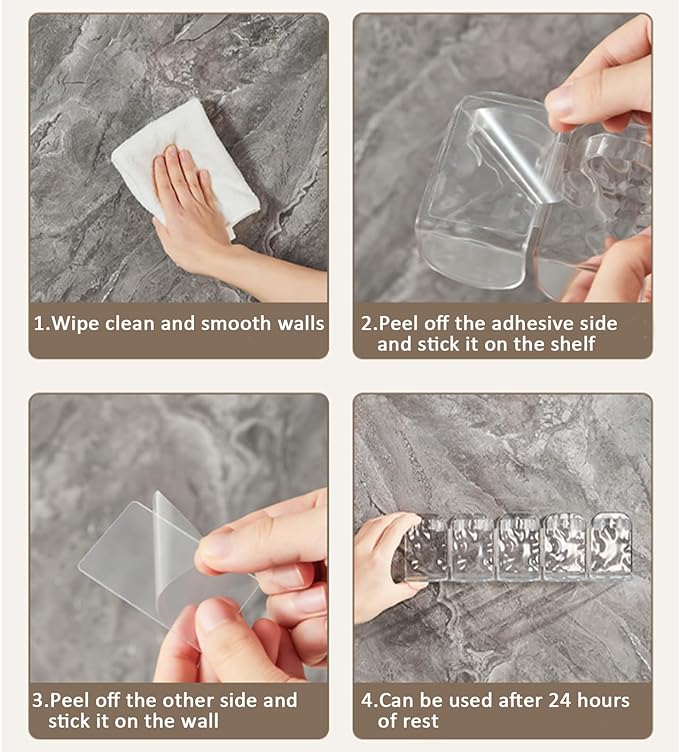 1.Wipe clean and smooth walls

2.Peel off the adhesive side and stick it on the shelf

3.Peel off the other side and stick it on the wall

4.Can be used after 24 hours of rest