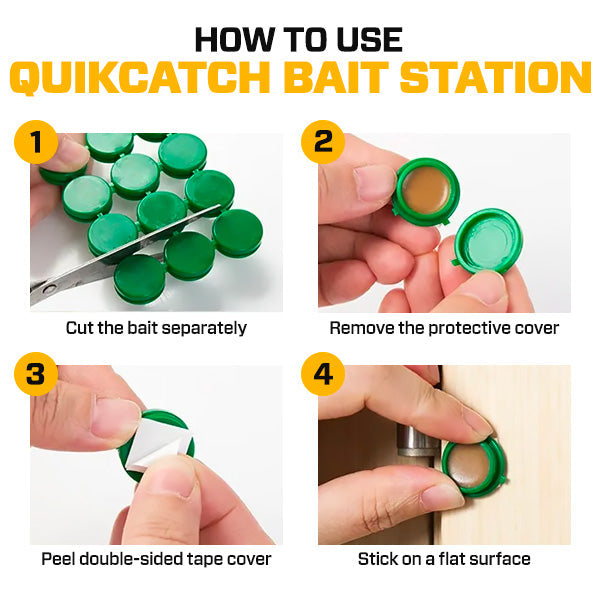 HOW TO USE
QUIKCATCH BAIT STATION

1
Cut the bait separately

2
Remove the protective cover

3
Peel double-sided tape cover

4
Stick on a flat surface