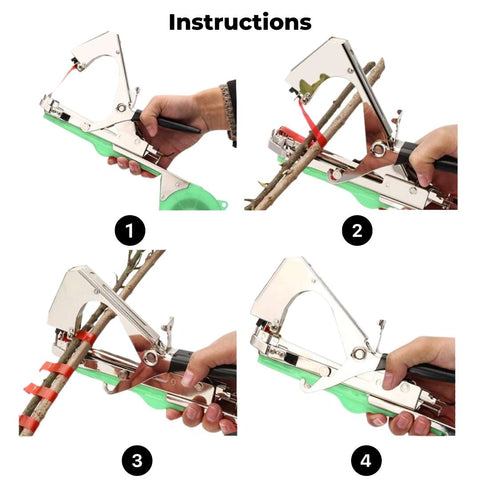 Instructions

1

2

3

4