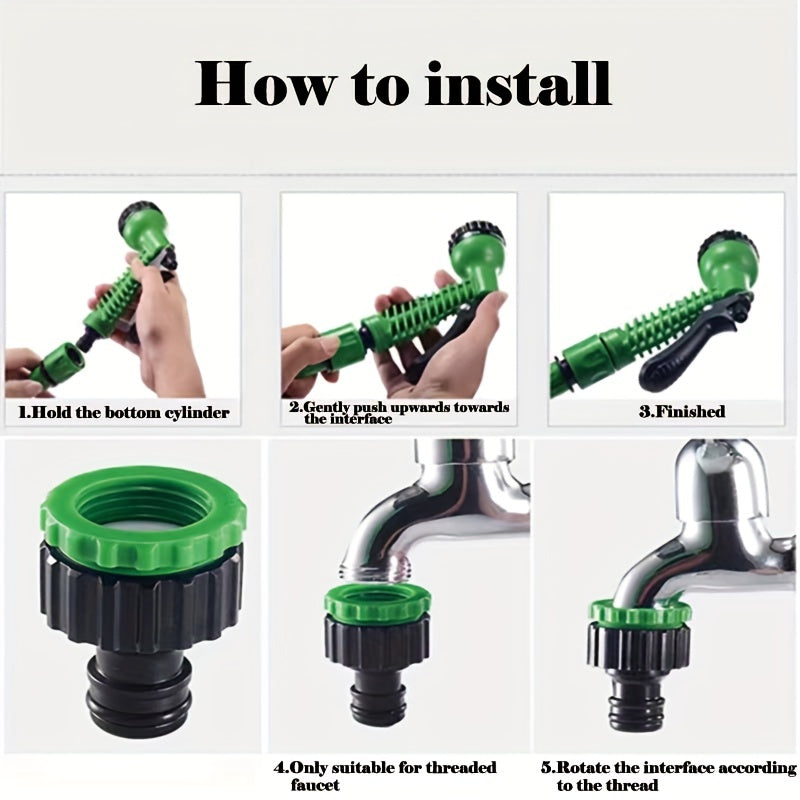 How to install

1.Hold the bottom cylinder

2.Gently push upwards towards the interface

3.Finished

4.Only suitable for threaded faucet

5.Rotate the interface according to the thread