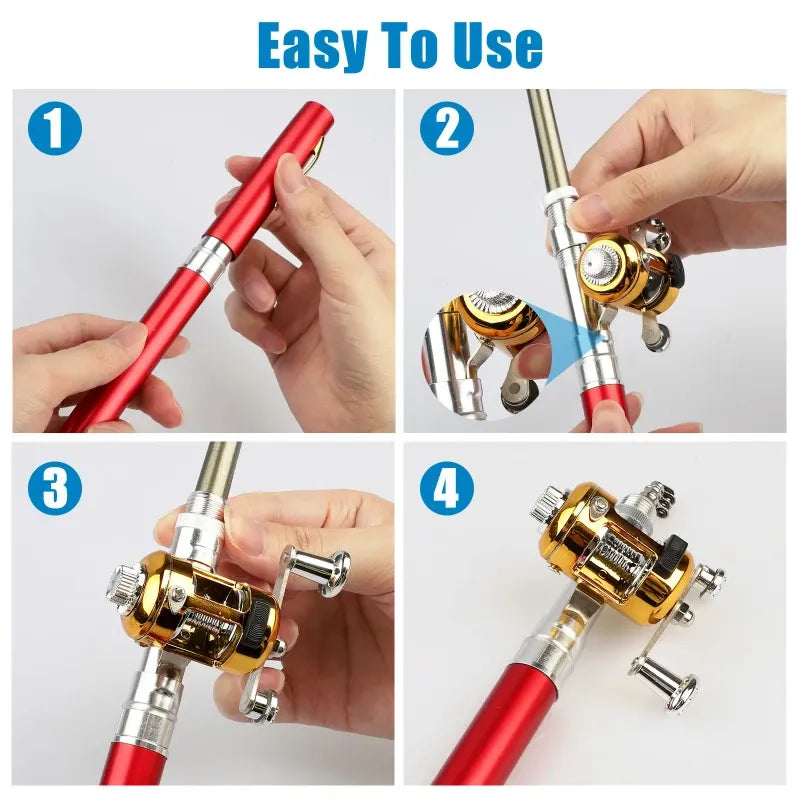 Easy To Use

1

2

3

4